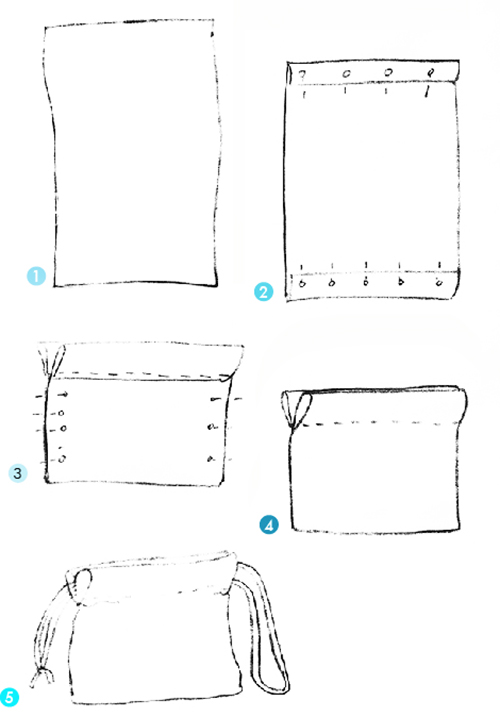 1
2
3
4
5